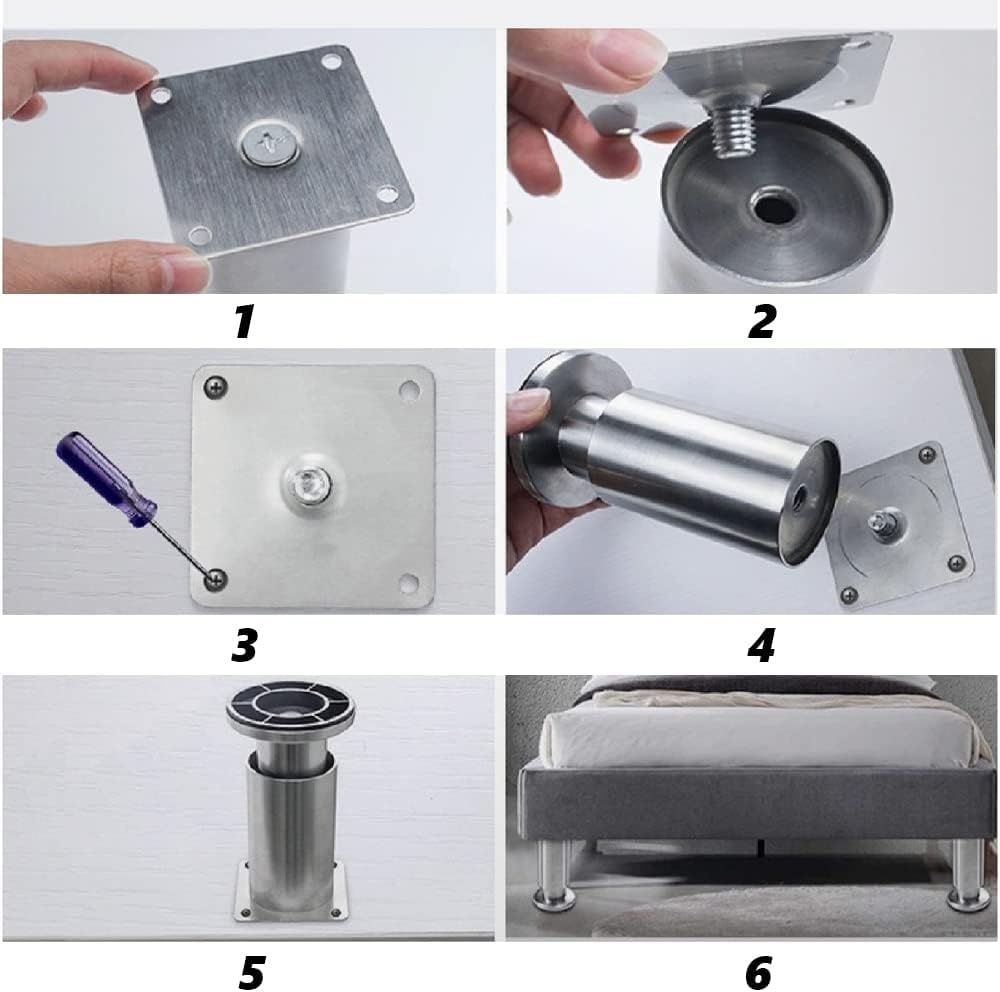 1

2

3

4

5

6