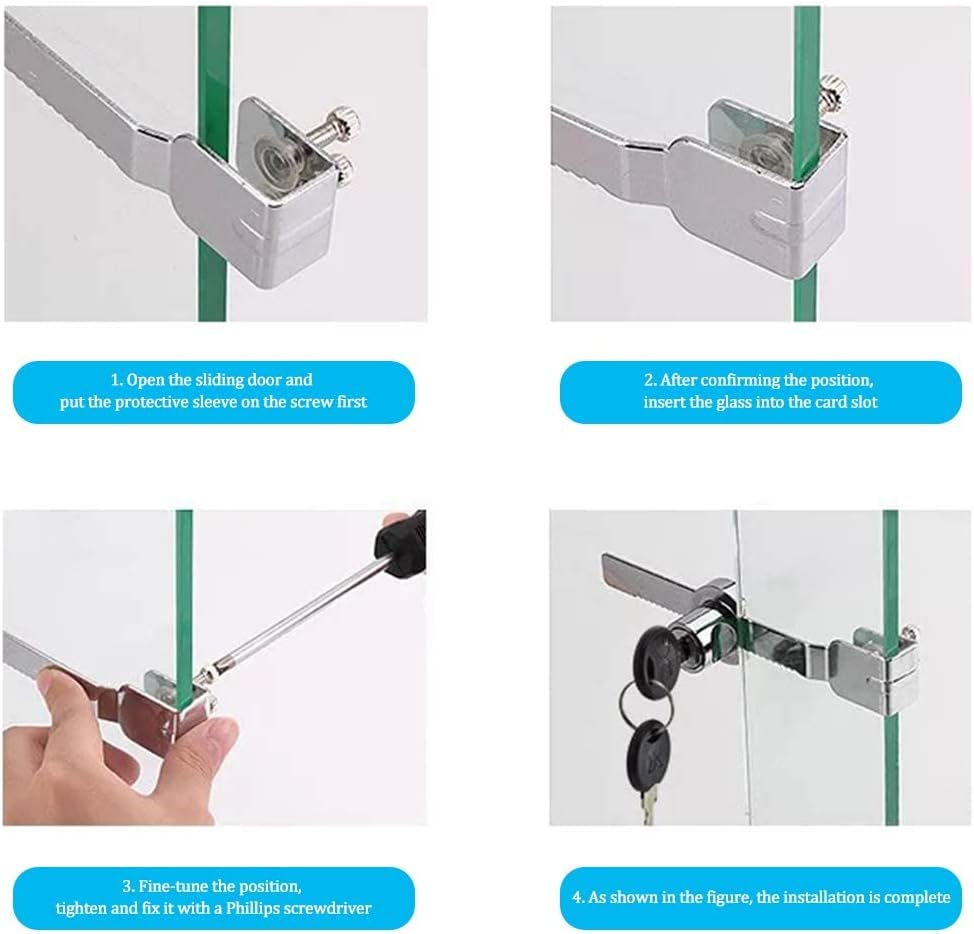 1. Open the sliding door and put the protective sleeve on the screw first

2. After confirming the position, insert the glass into the card slot

3. Fine-tune the position, tighten and fix it with a Phillips screwdriver

4. As shown in the figure, the installation is complete