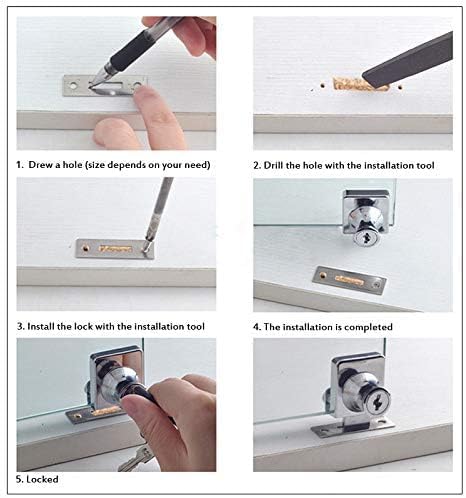 1. Drew a hole (size depends on your need)

2. Drill the hole with the installation tool

3. Install the lock with the installation tool

4. The installation is completed

5. Locked